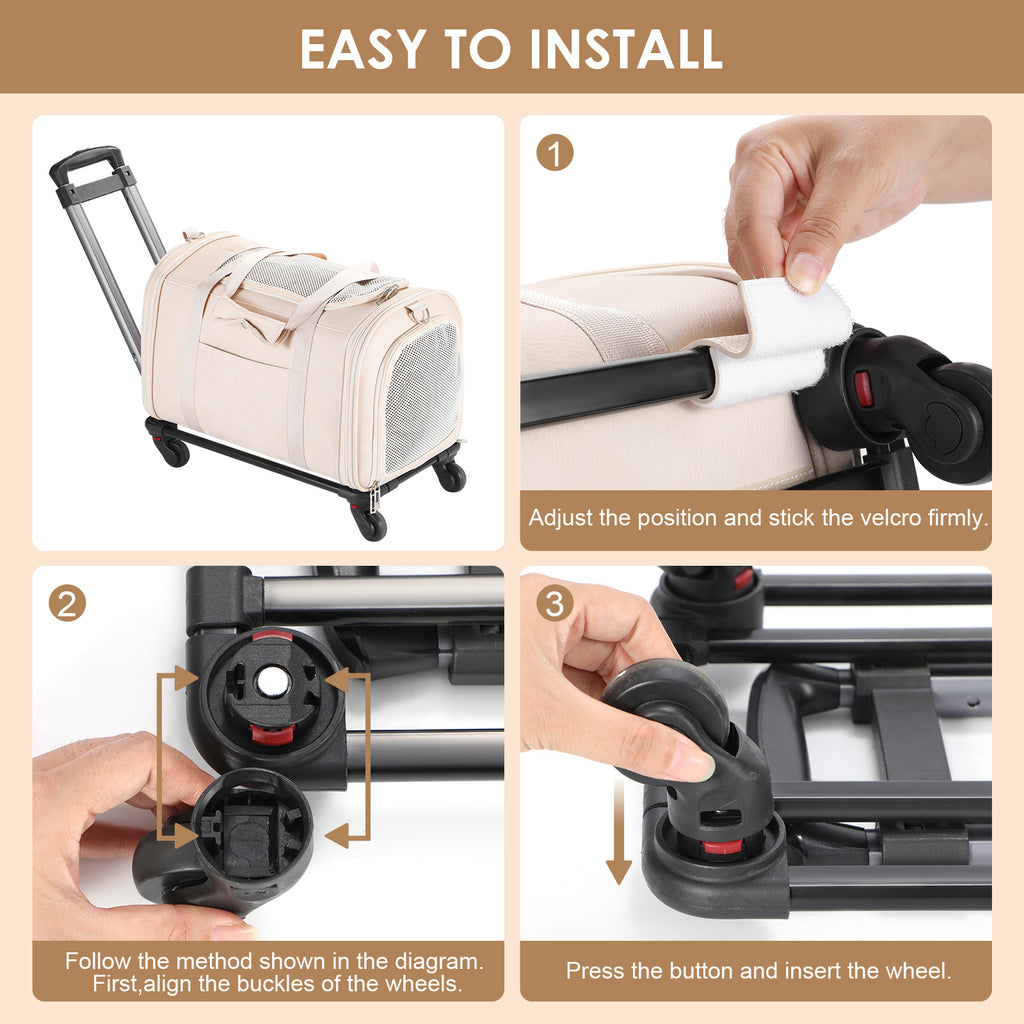 EASY TO INSTALL

1

Adjust the position and stick the velcro firmly.

2

Follow the method shown in the diagram. First,align the buckles of the wheels.

3

Press the button and insert the wheel.